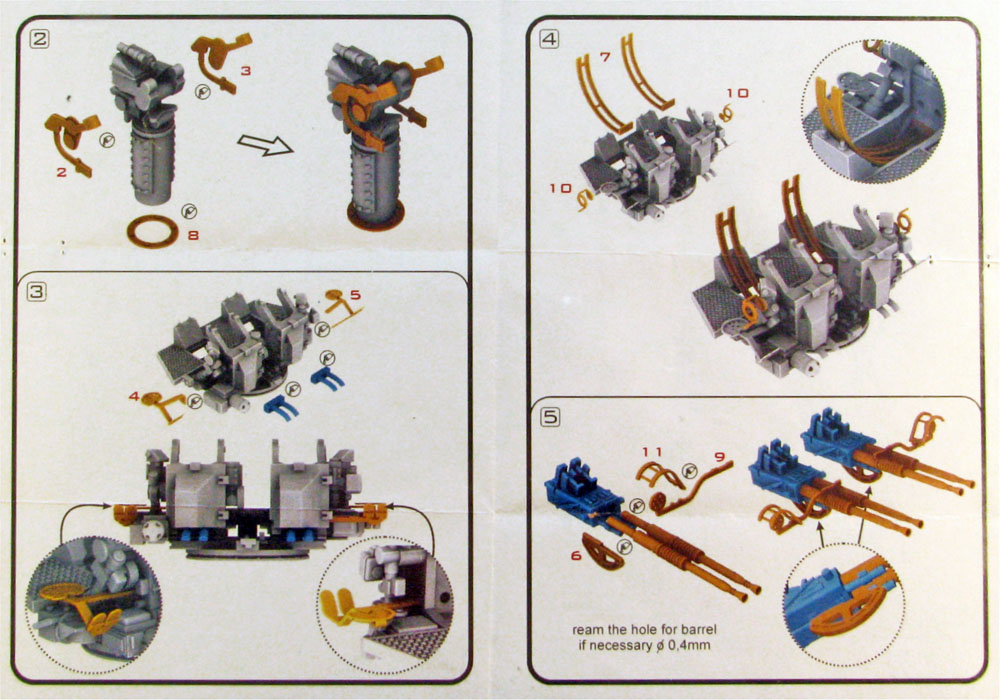 2

3

2

8

3

5

4

4

7

10

10

5

11

9

6

ream the hole for barrel if necessary ø 0,4mm