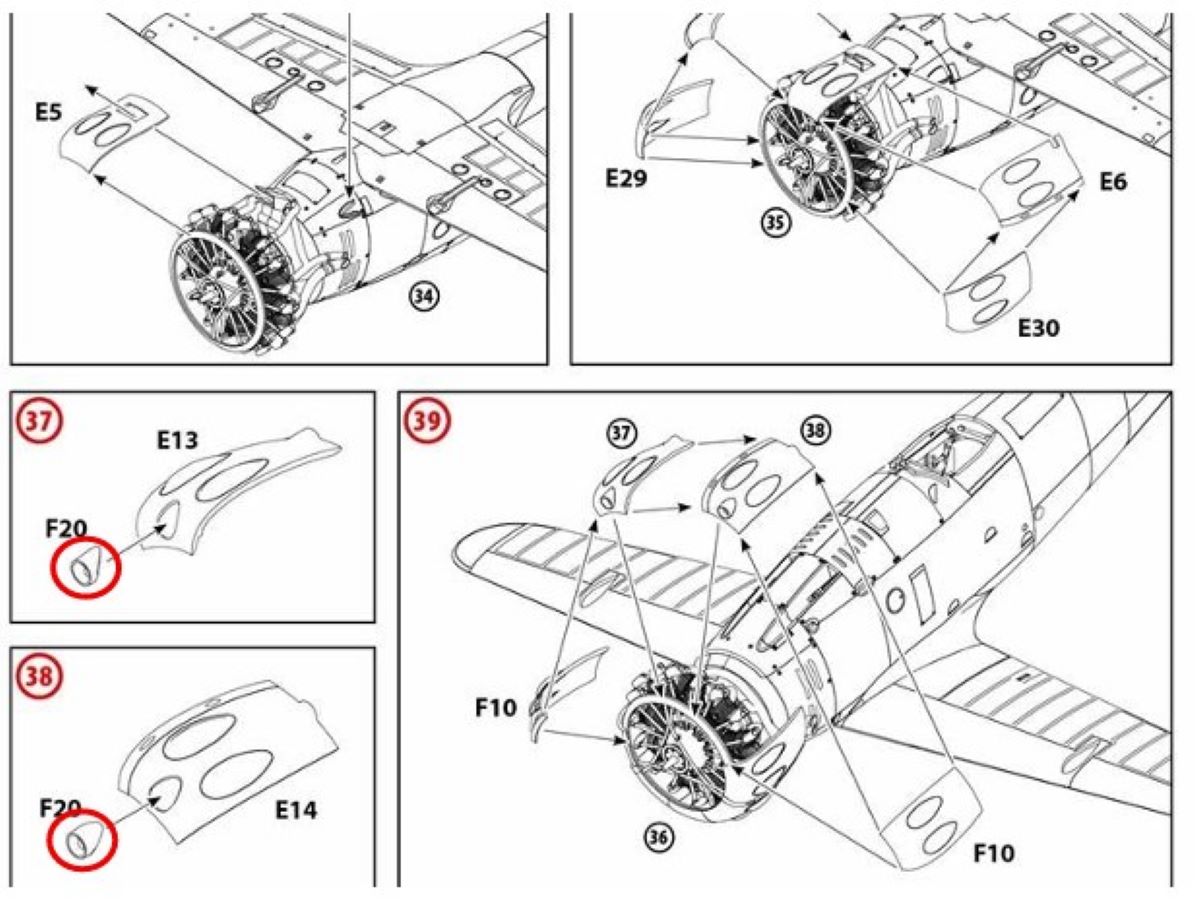 E5

34

E29

35

E6

E30

37

E13

F20

38

F20

E14

39

37

38

F10

36

F10