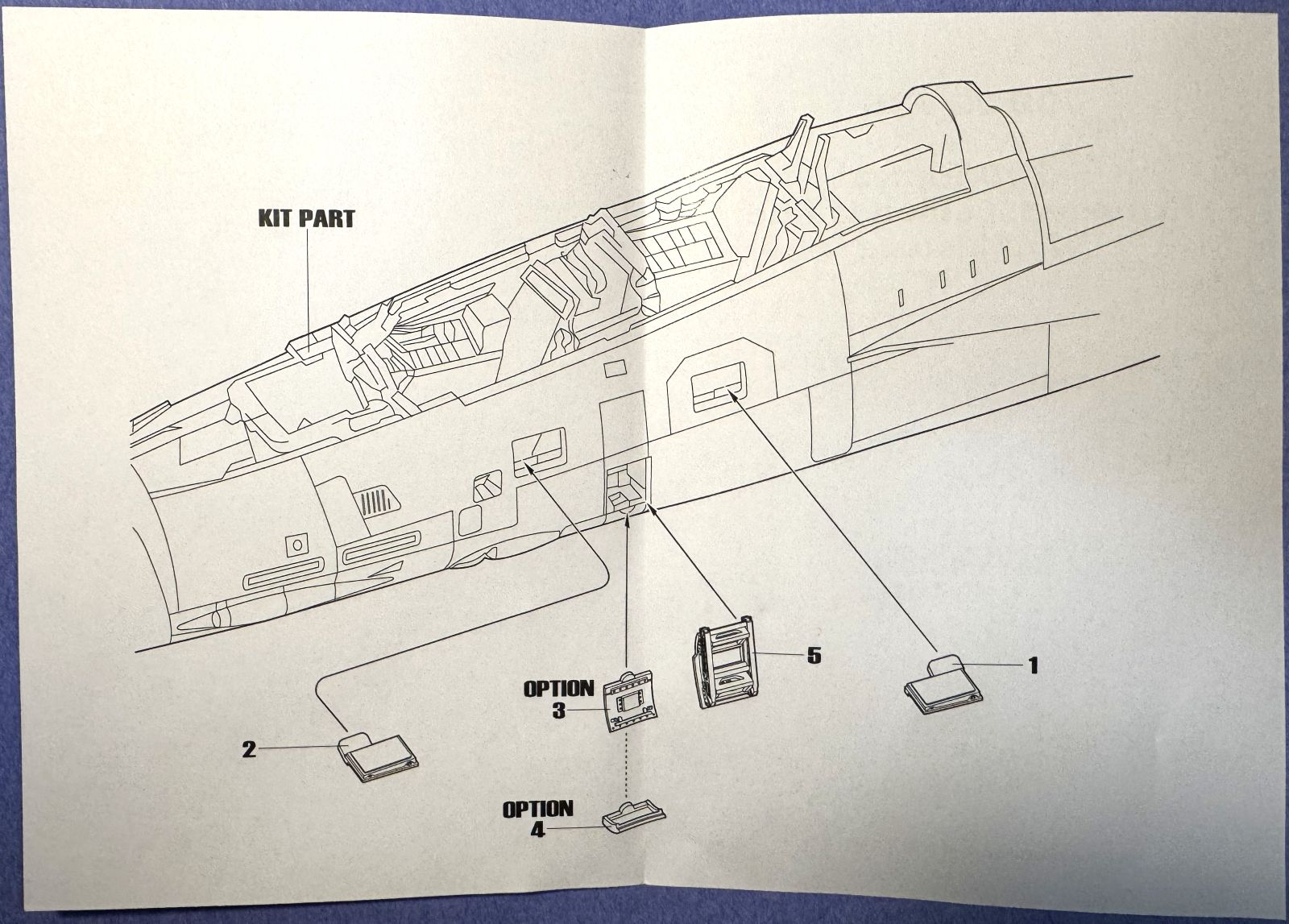 KIT PART

OPTION
3

5

1

2

OPTION
4