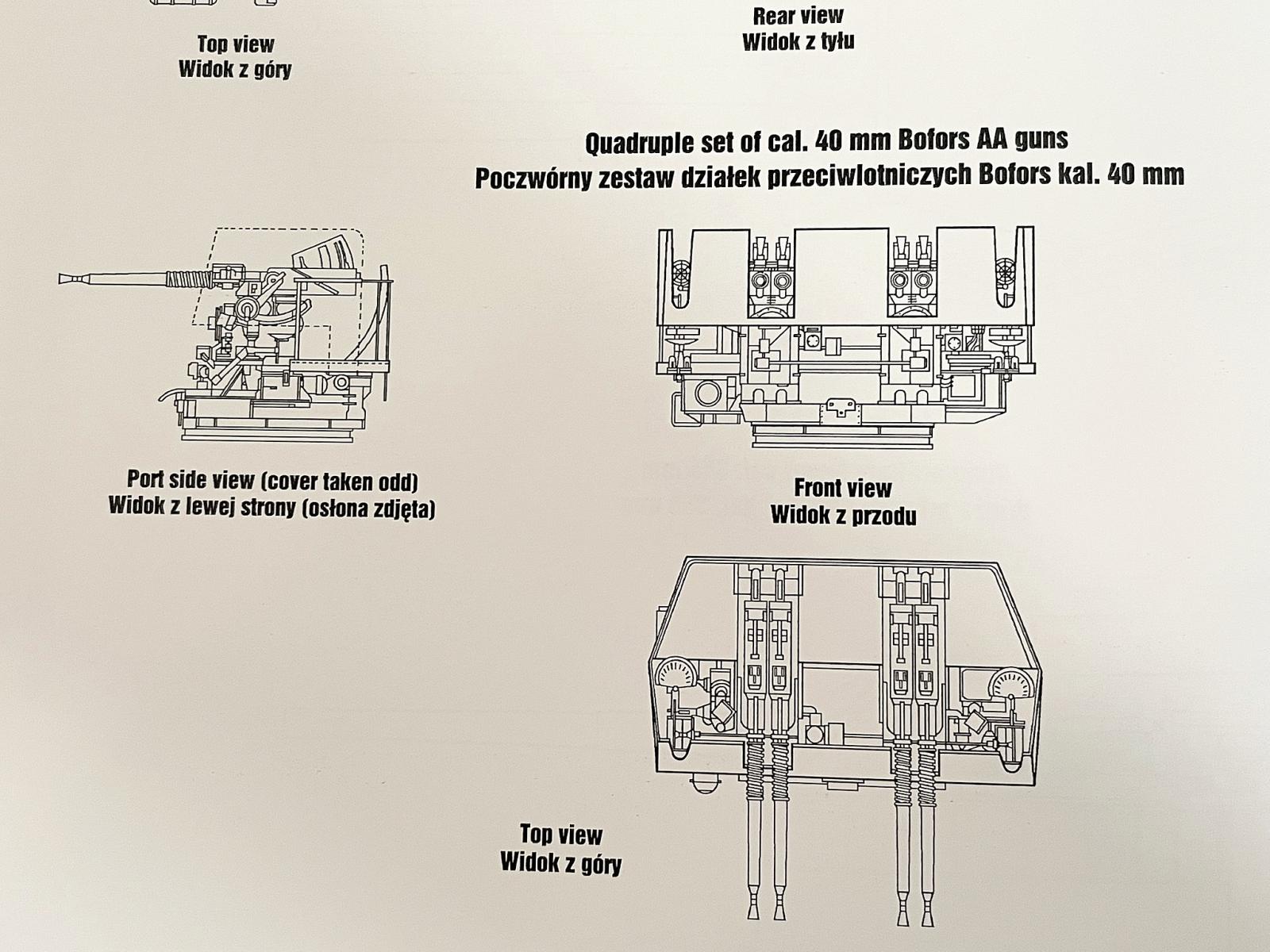 Top view
Widok z góry

Rear view
Widok z tyłu

Quadruple set of cal. 40 mm Bofors AA guns
Poczwórny zestaw działek przeciwlotniczych Bofors kal. 40 mm

Port side view (cover taken odd)
Widok z lewej strony (osłona zdjęta)

Front view
Widok z przodu

Top view
Widok z góry